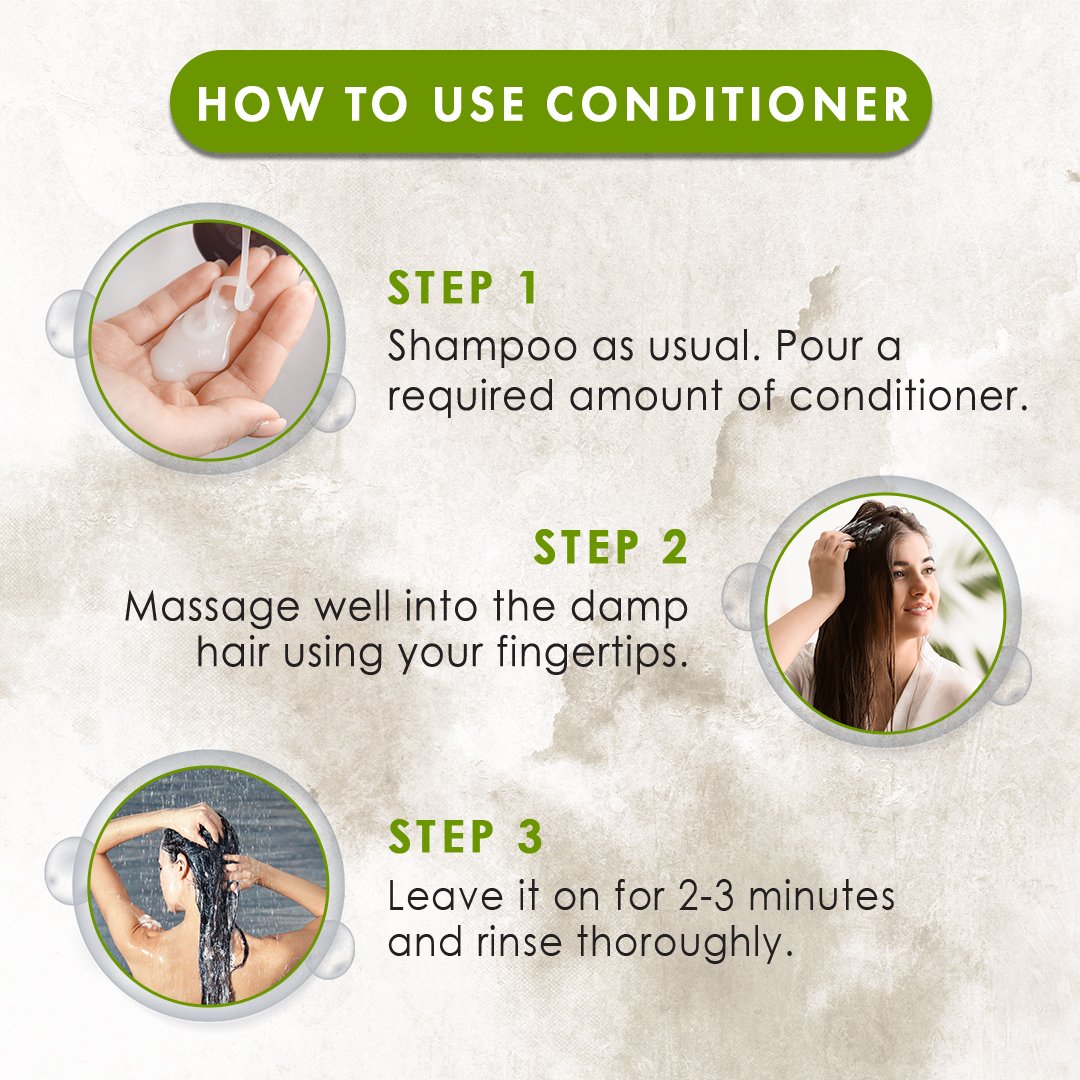 HOW TO USE CONDITIONER

STEP 1
Shampoo as usual. Pour a required amount of conditioner.

STEP 2
Massage well into the damp hair using your fingertips.

STEP 3
Leave it on for 2-3 minutes and rinse thoroughly.