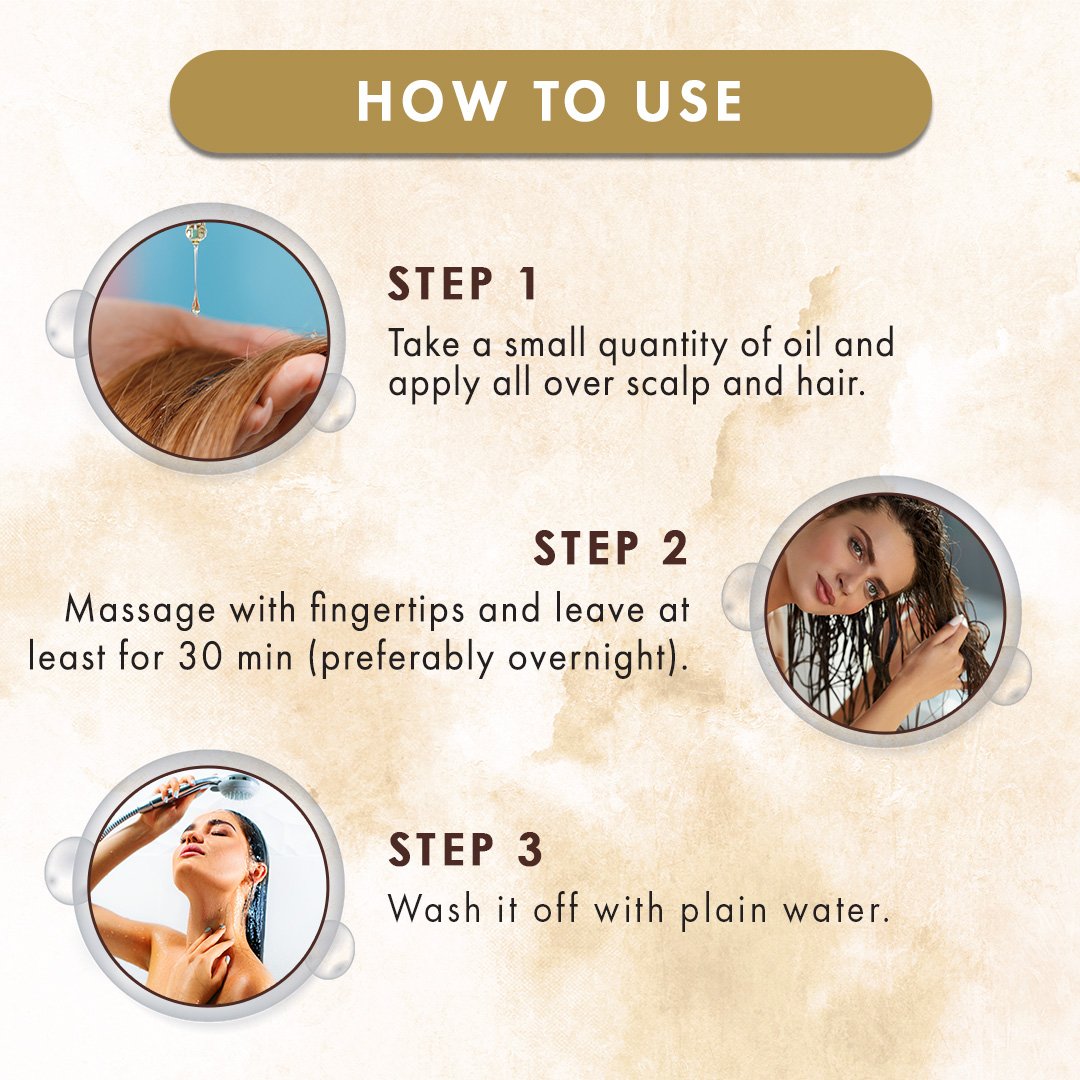 HOW TO USE

STEP 1
Take a small quantity of oil and apply all over scalp and hair.

STEP 2
Massage with fingertips and leave at least for 30 min (preferably overnight).

STEP 3
Wash it off with plain water.