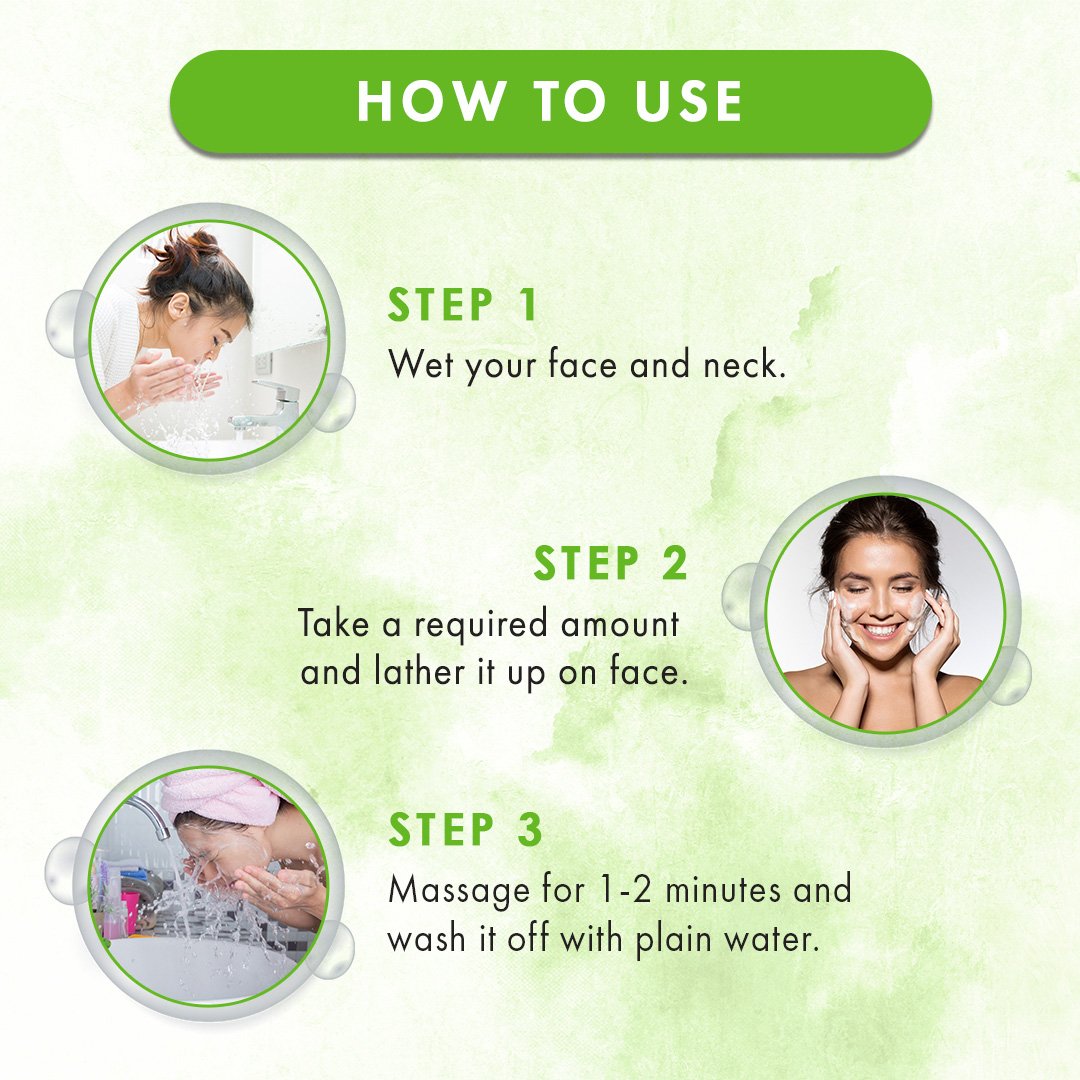 HOW TO USE

STEP 1
Wet your face and neck.

STEP 2
Take a required amount and lather it up on face.

STEP 3
Massage for 1-2 minutes and wash it off with plain water.