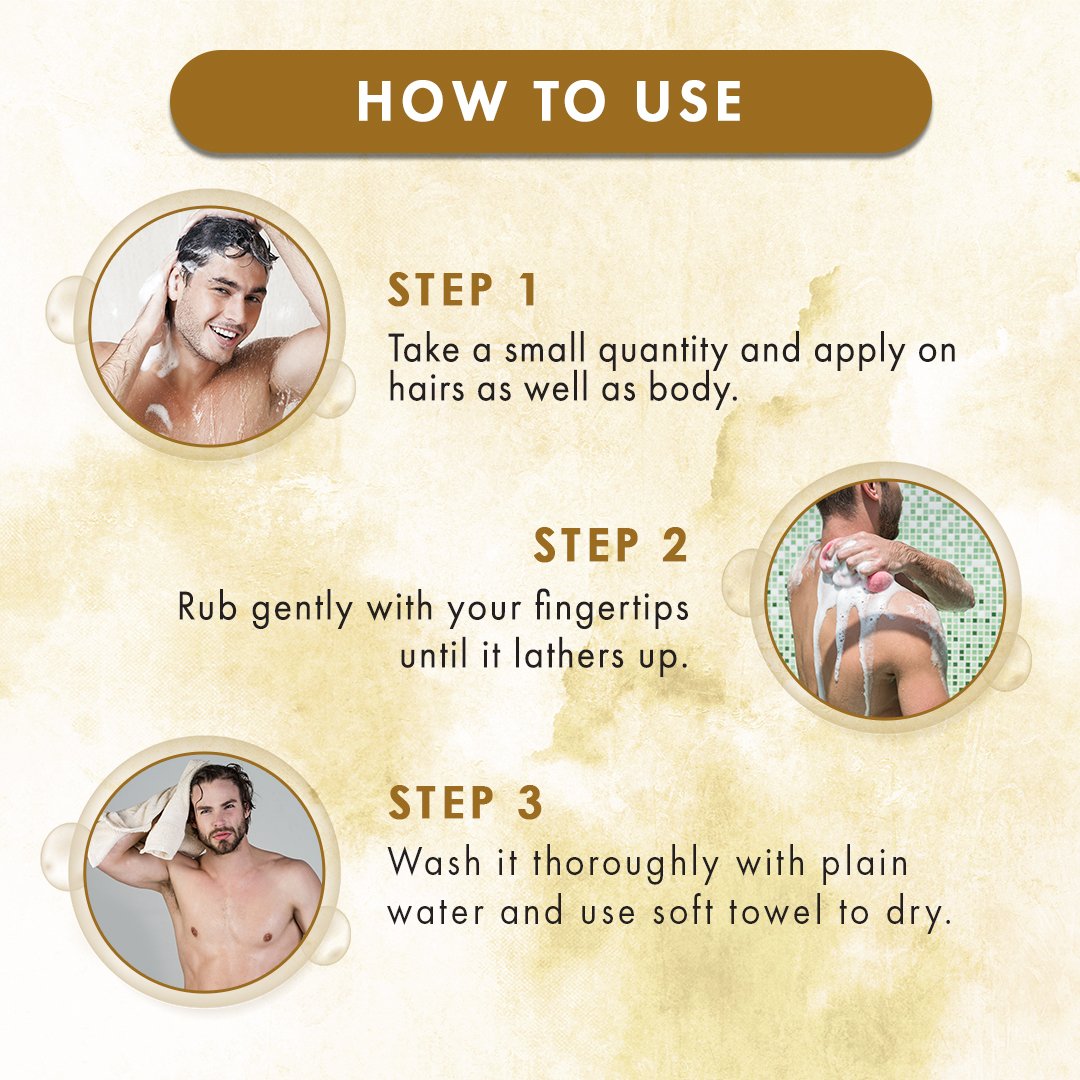 HOW TO USE

STEP 1

Take a small quantity and apply on hairs as well as body.

STEP 2

Rub gently with your fingertips until it lathers up.

STEP 3

Wash it thoroughly with plain water and use soft towel to dry.