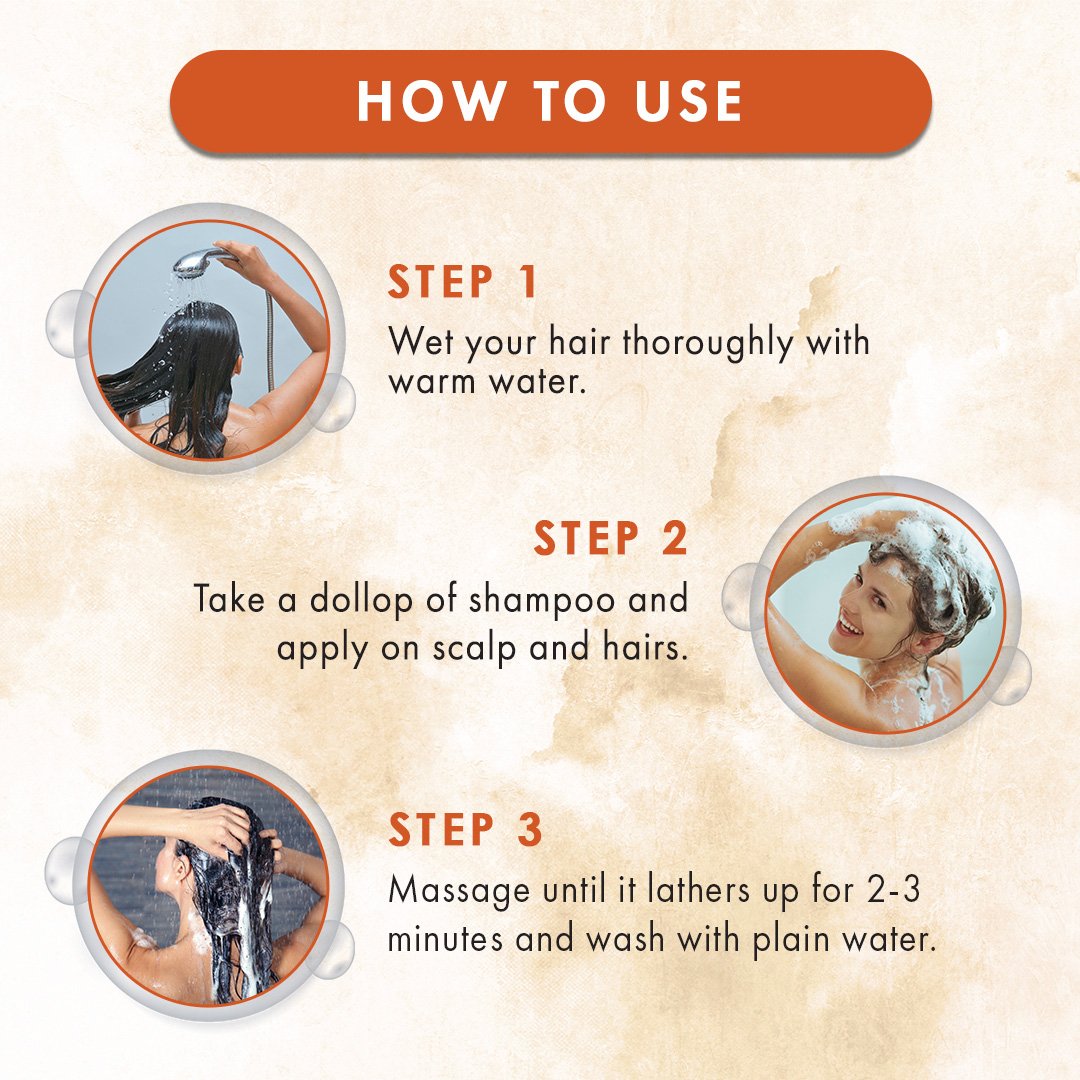 HOW TO USE

STEP 1
Wet your hair thoroughly with warm water.

STEP 2
Take a dollop of shampoo and apply on scalp and hairs.

STEP 3
Massage until it lathers up for 2-3 minutes and wash with plain water.