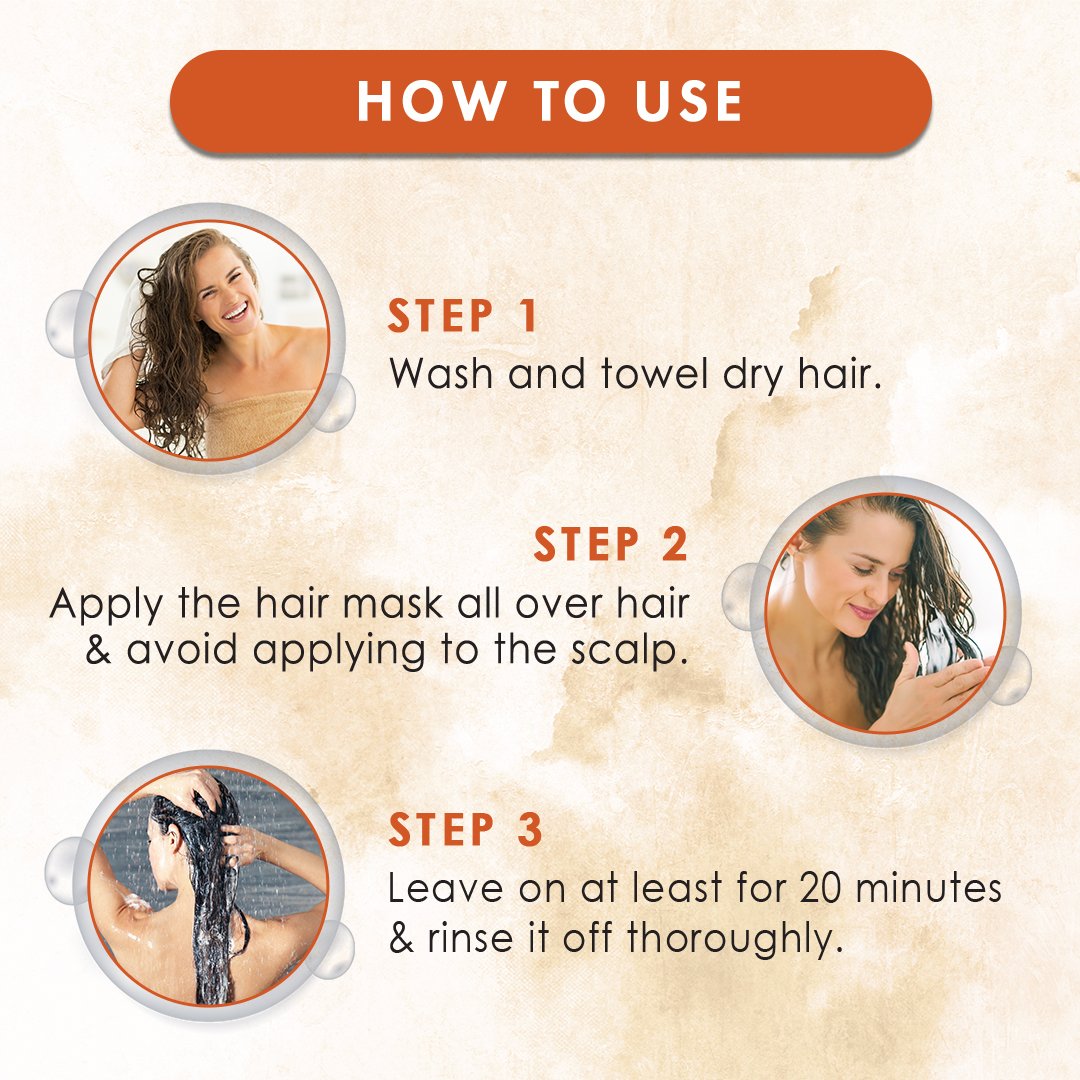 HOW TO USE

STEP 1
Wash and towel dry hair.

STEP 2
Apply the hair mask all over hair & avoid applying to the scalp.

STEP 3
Leave on at least for 20 minutes & rinse it off thoroughly.