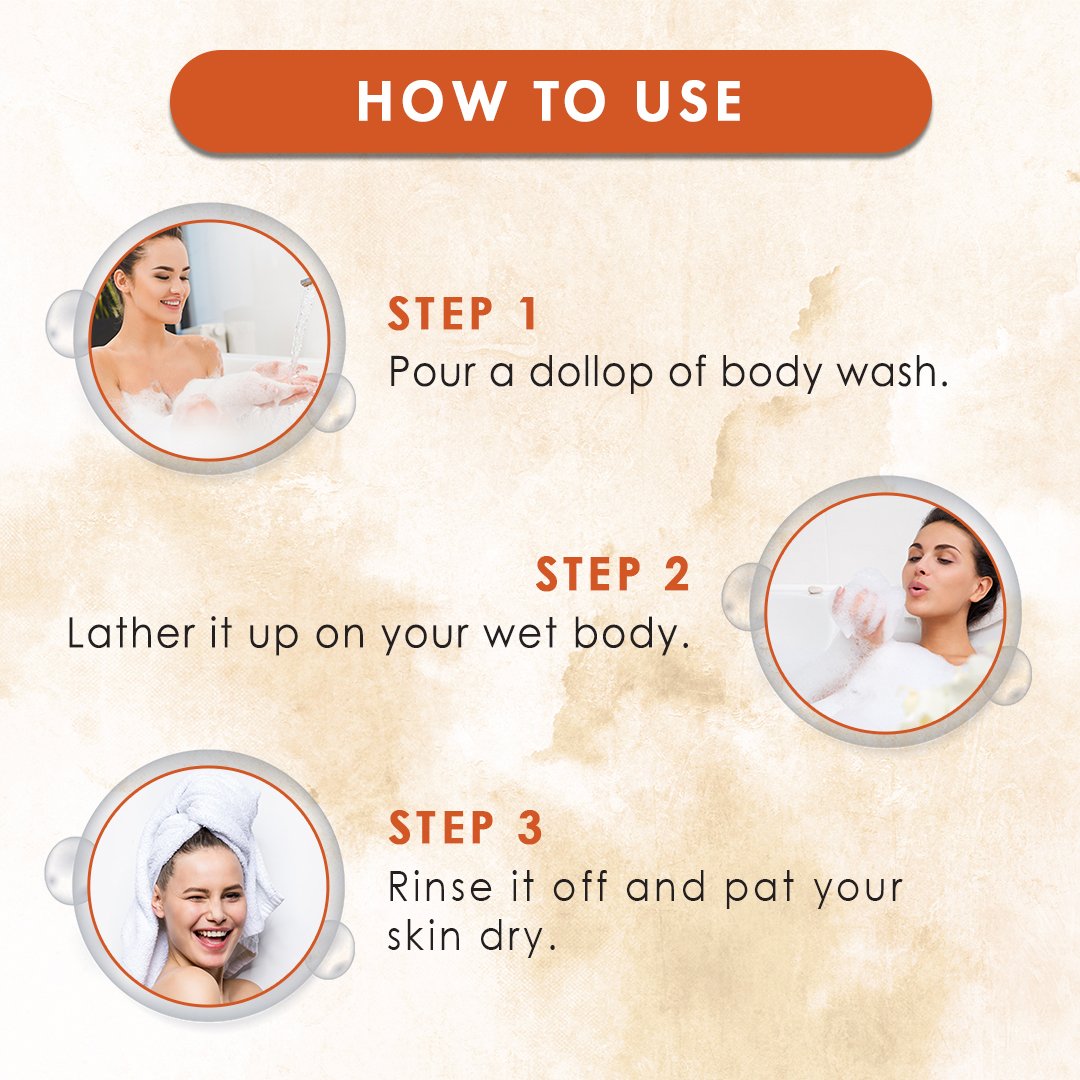 HOW TO USE

STEP 1
Pour a dollop of body wash.

STEP 2
Lather it up on your wet body.

STEP 3
Rinse it off and pat your skin dry.