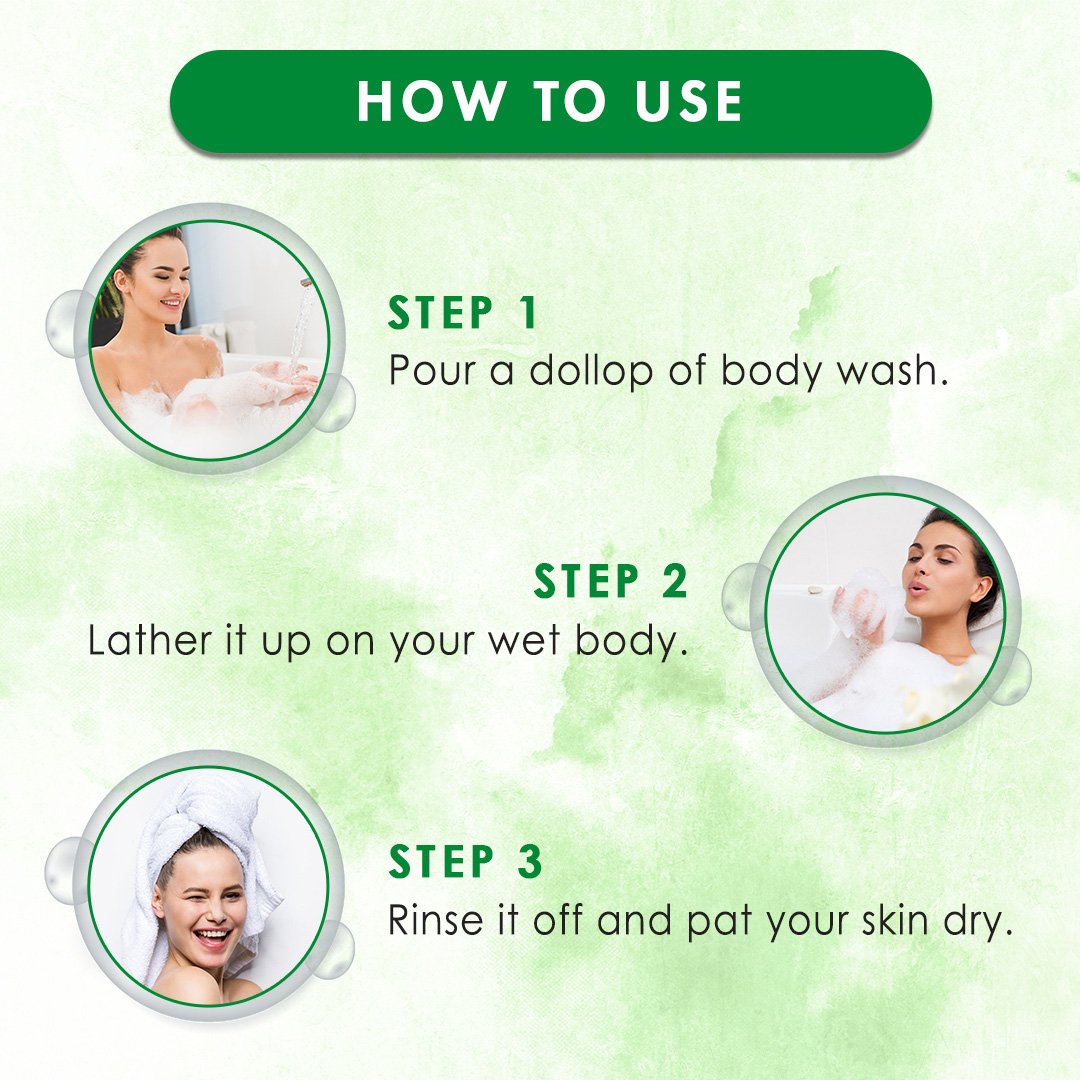 HOW TO USE

STEP 1
Pour a dollop of body wash.

STEP 2
Lather it up on your wet body.

STEP 3
Rinse it off and pat your skin dry.