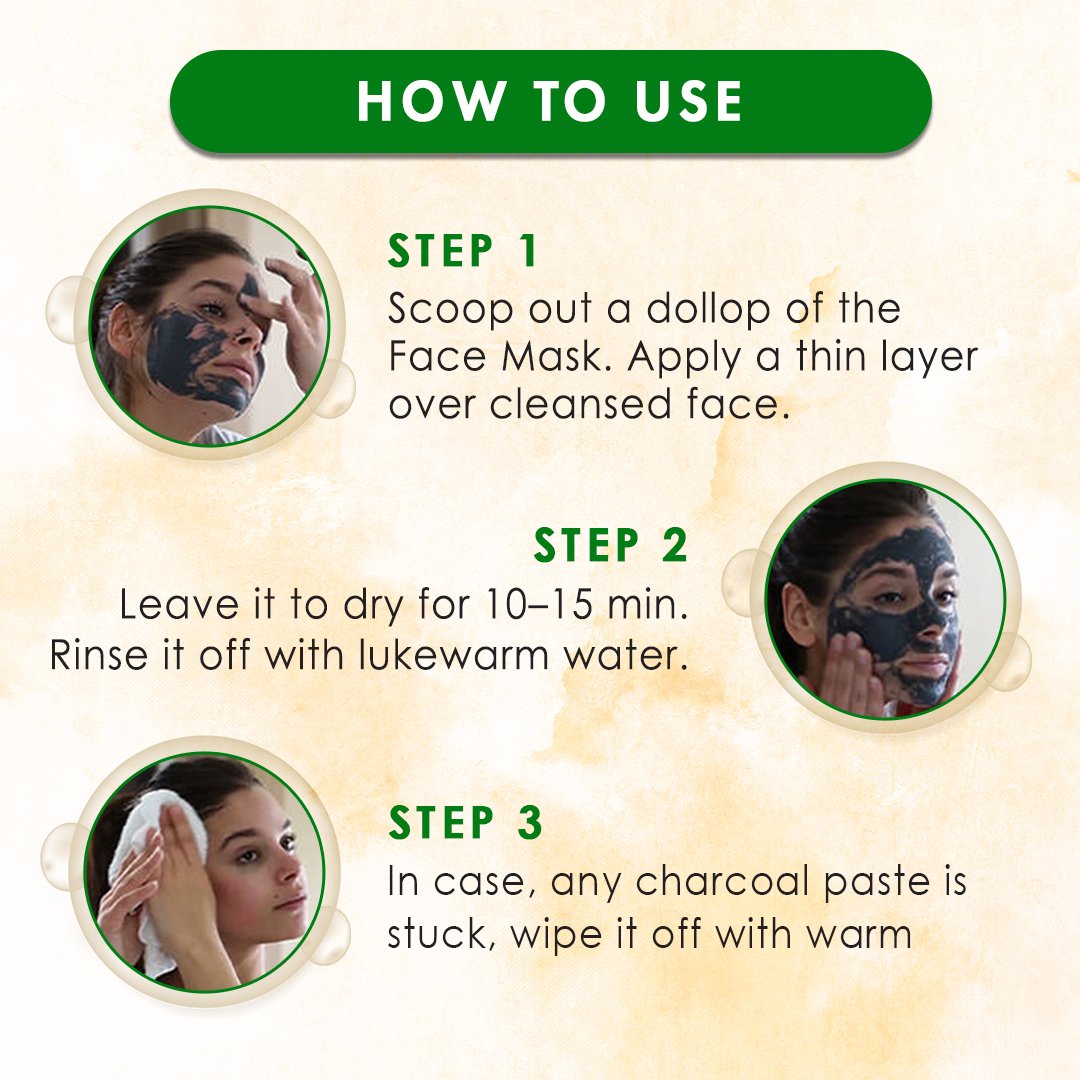 HOW TO USE

STEP 1
Scoop out a dollop of the Face Mask. Apply a thin layer over cleansed face.

STEP 2
Leave it to dry for 10–15 min. Rinse it off with lukewarm water.

STEP 3
In case, any charcoal paste is stuck, wipe it off with warm