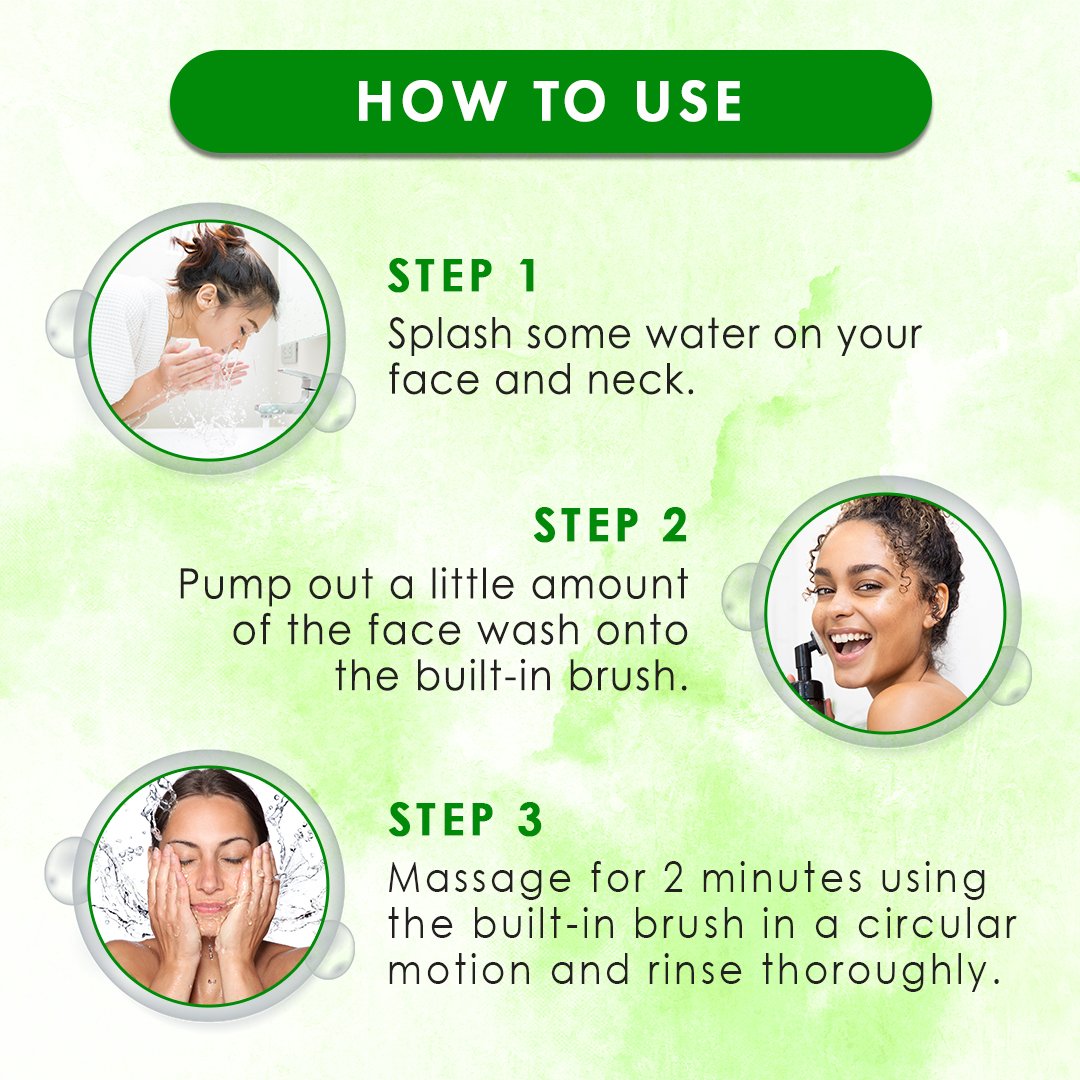 HOW TO USE

STEP 1
Splash some water on your face and neck.

STEP 2
Pump out a little amount of the face wash onto the built-in brush.

STEP 3
Massage for 2 minutes using the built-in brush in a circular motion and rinse thoroughly.