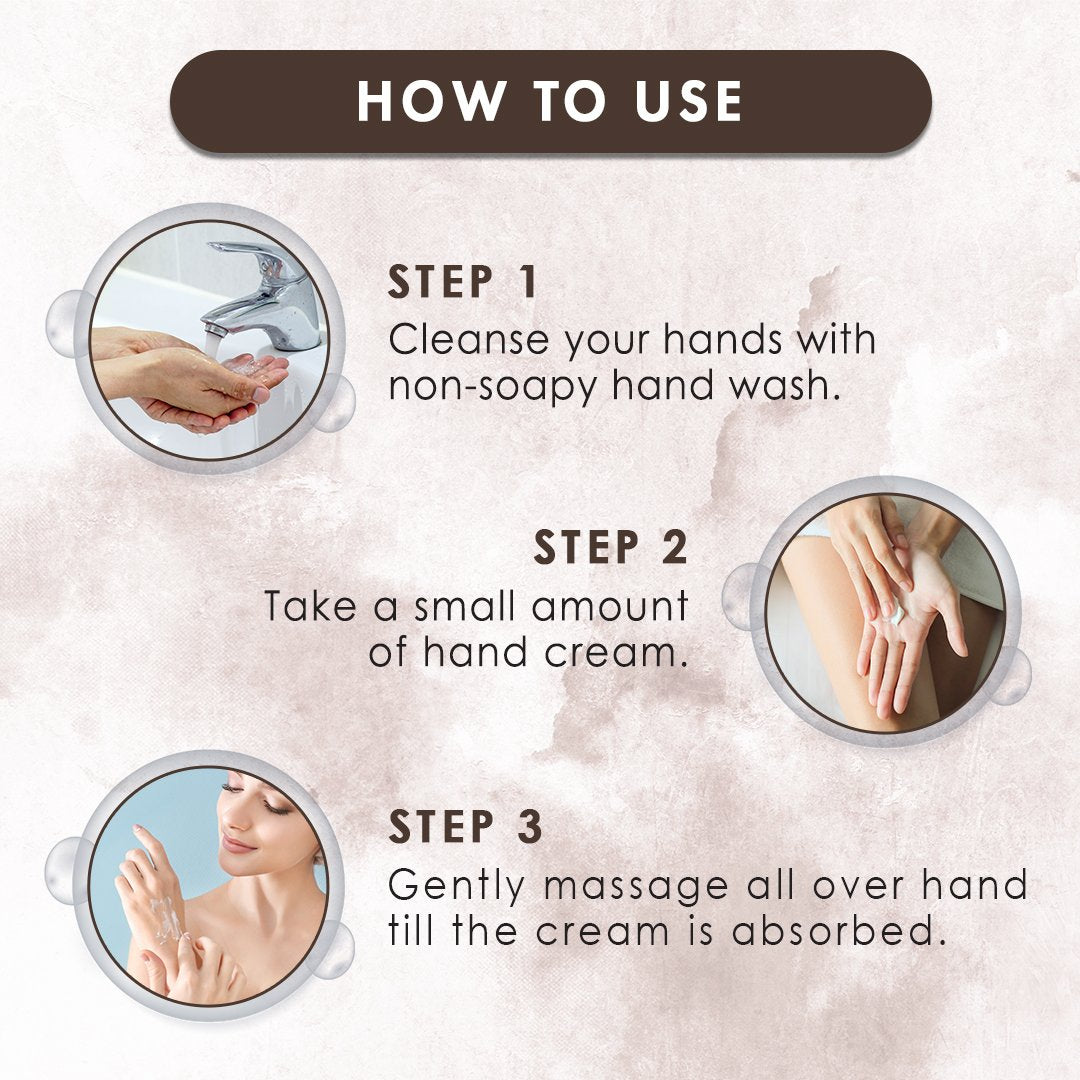 HOW TO USE

STEP 1
Cleanse your hands with non-soapy hand wash.

STEP 2
Take a small amount of hand cream.

STEP 3
Gently massage all over hand till the cream is absorbed.