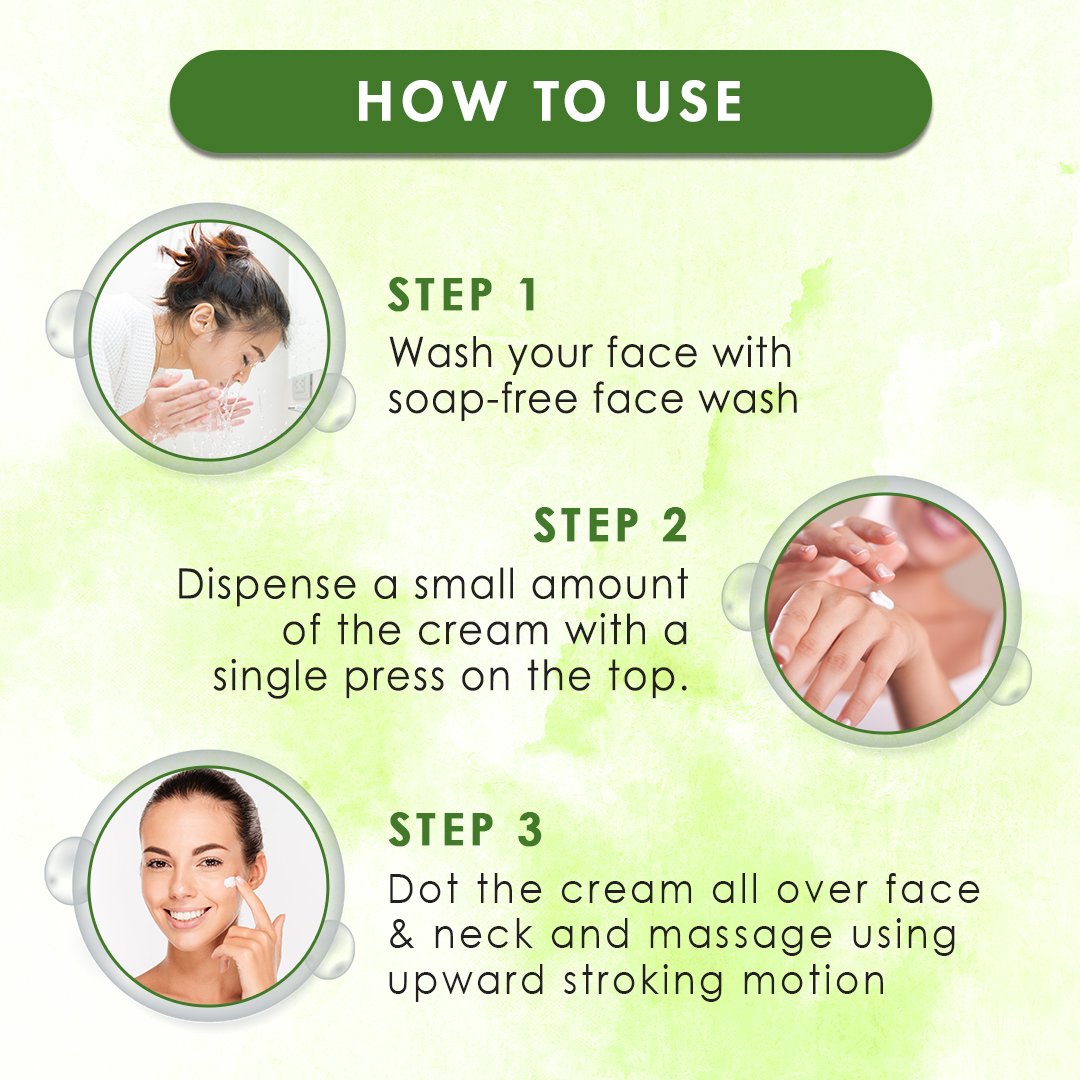 HOW TO USE

STEP 1
Wash your face with soap-free face wash

STEP 2
Dispense a small amount of the cream with a single press on the top.

STEP 3
Dot the cream all over face & neck and massage using upward stroking motion