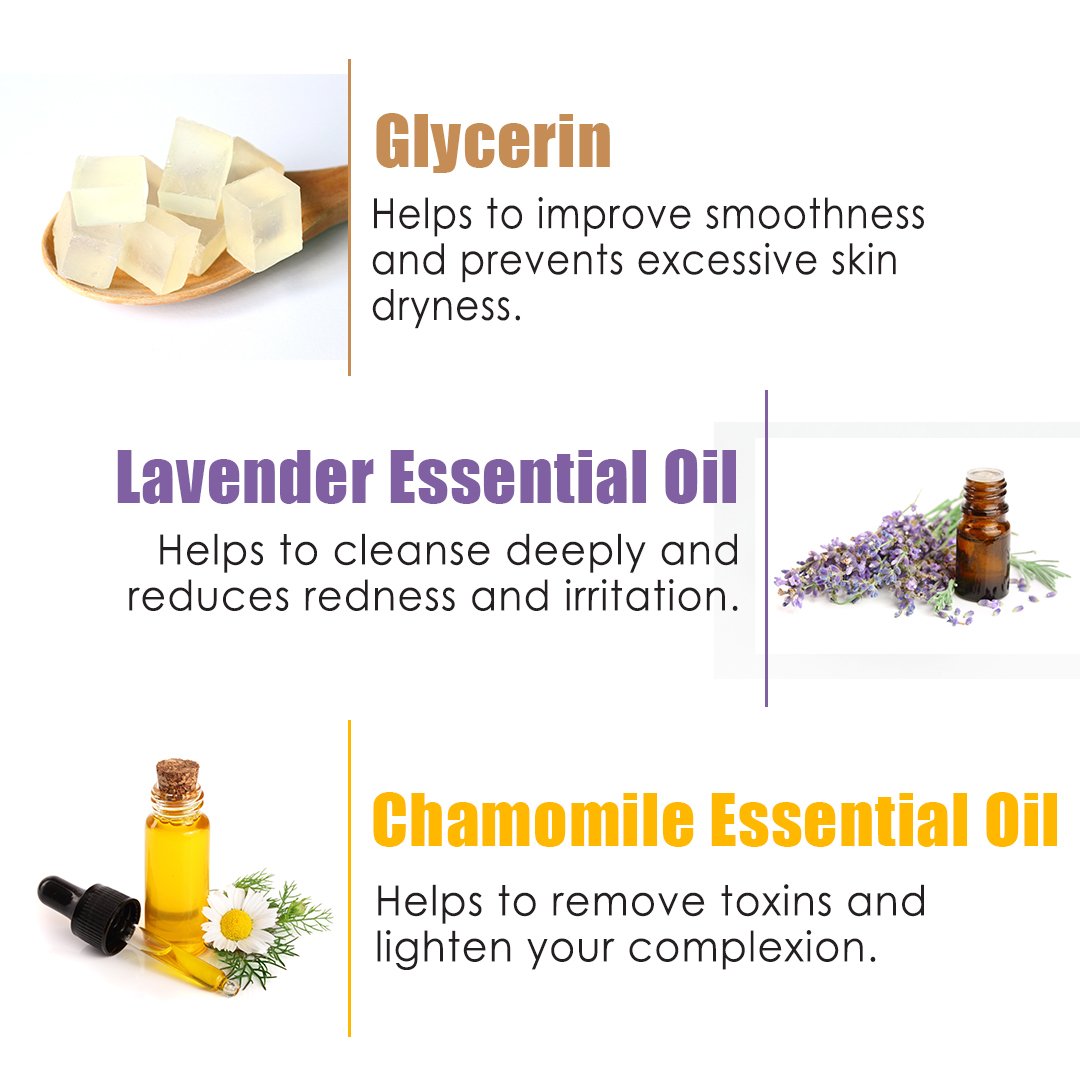 Glycerin

Helps to improve smoothness and prevents excessive skin dryness.

Lavender Essential Oil

Helps to cleanse deeply and reduces redness and irritation.

Chamomile Essential Oil

Helps to remove toxins and lighten your complexion.